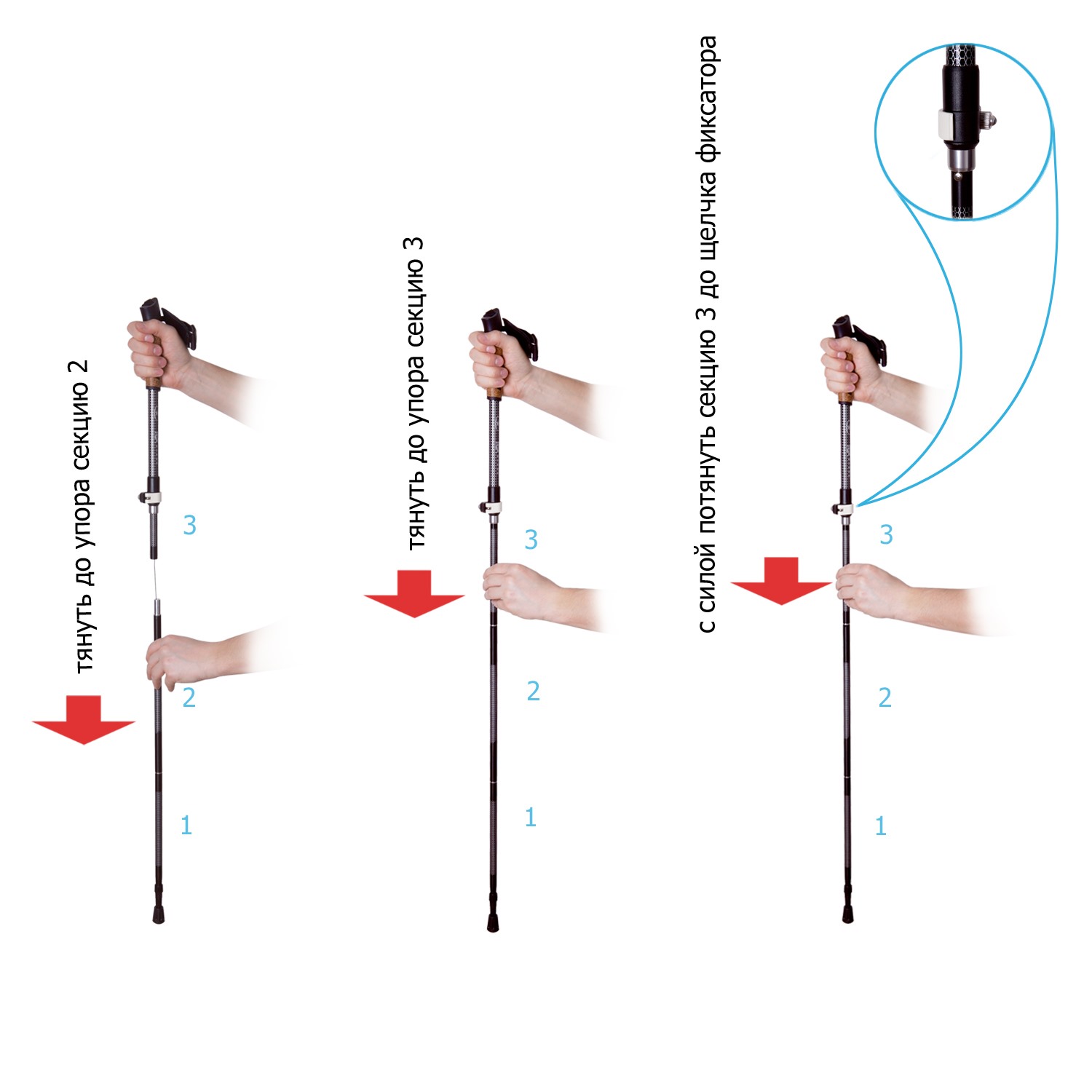 тянуть до упора секцию 2

3

2

1

тянуть до упора секцию 3

3

2

1

с силой потянуть секцию 3 до щелчка фиксатора

3

2

1